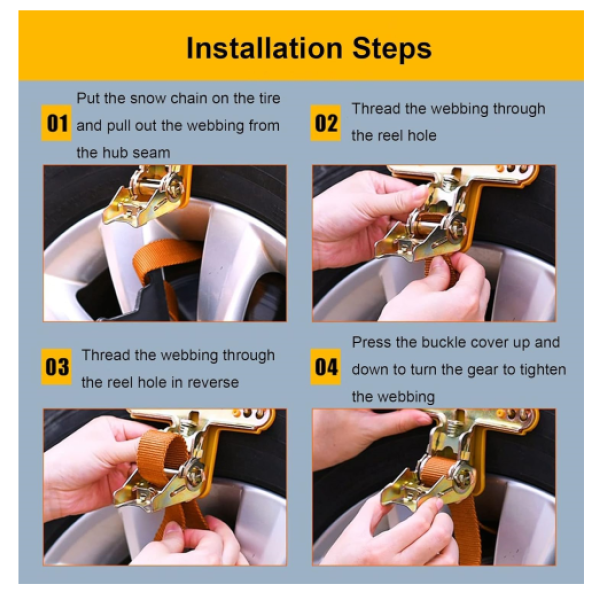 Installation Steps

01 Put the snow chain on the tire and pull out the webbing from the hub seam

02 Thread the webbing through the reel hole

03 Thread the webbing through the reel hole in reverse

04 Press the buckle cover up and down to turn the gear to tighten the webbing