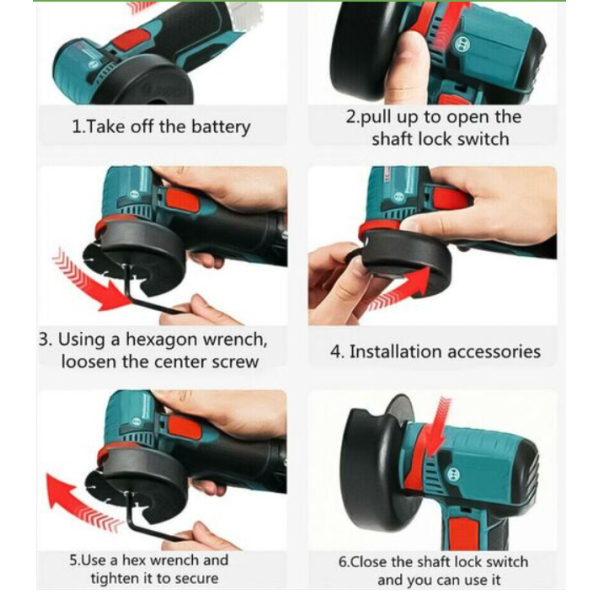 1.Take off the battery

2.pull up to open the shaft lock switch

3. Using a hexagon wrench, loosen the center screw

4. Installation accessories

5.Use a hex wrench and tighten it to secure

6.Close the shaft lock switch and you can use it