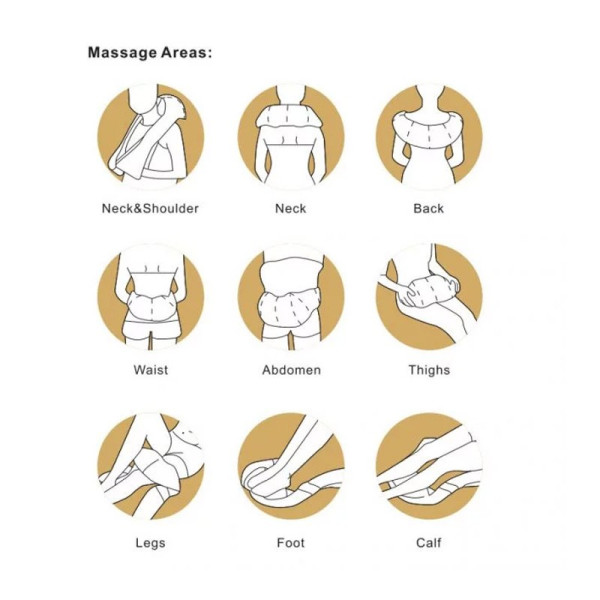 Massage Areas:

Neck&Shoulder

Neck

Back

Waist

Abdomen

Thighs

Legs

Foot

Calf