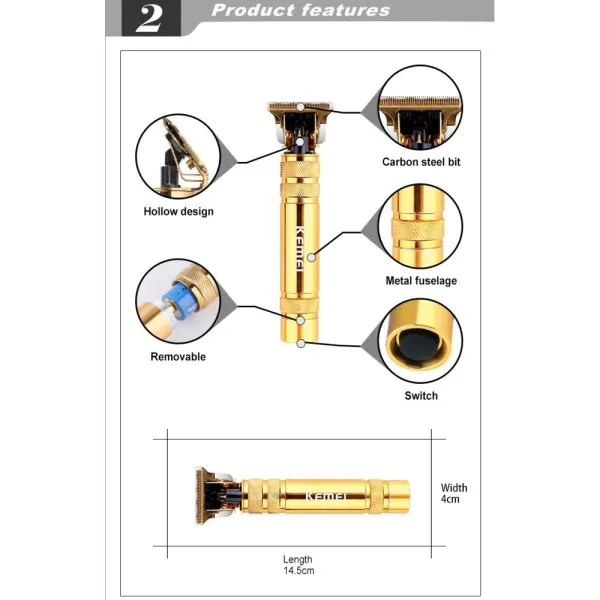 2 Product features

Carbon steel bit

Hollow design

Kemei

Metal fuselage

Removable

Switch

Kemei

Width
4cm

Length
14.5cm